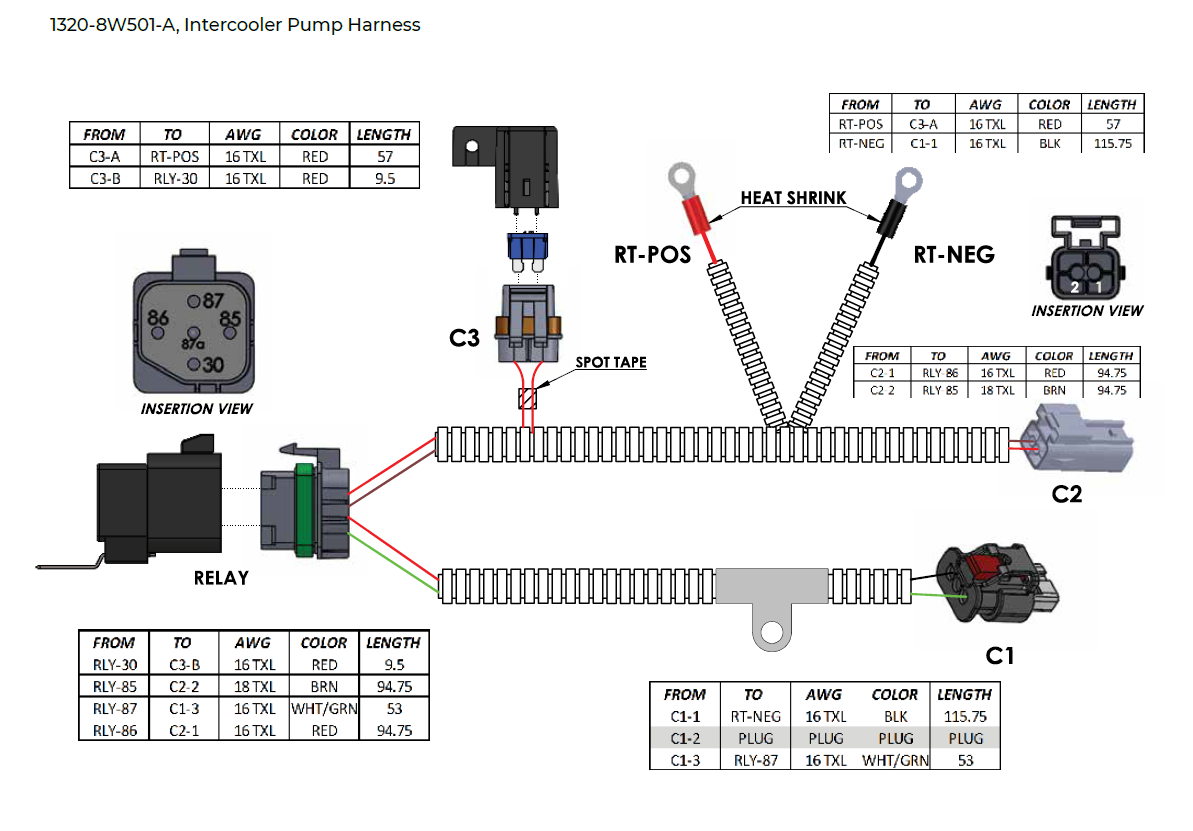 1320-8W501-A, Intercooler Pump Harness

| FROM | TO | AWG | COLOR | LENGTH |
|---|---|---|---|---|
| C3-A | RT-POS | 16 TXL | RED | 57 |
| C3-B | RLY-30 | 16 TXL | RED | 9.5 |

| FROM | TO | AWG | COLOR | LENGTH |
|---|---|---|---|---|
| RT-POS | C3-A | 16 TXL | RED | 57 |
| RT-NEG | C1-1 | 16 TXL | BLK | 115.75 |

HEAT SHRINK

RT-POS

RT-NEG

2 1

INSERTION VIEW

87
86
85
87a
30

INSERTION VIEW

C3

SPOT TAPE

| FROM | TO | AWG | COLOR | LENGTH |
|---|---|---|---|---|
| C2 1 | RLY 86 | 16 TXL | RED | 94.75 |
| C2 2 | RLY 85 | 18 TXL | BRN | 94.75 |

C2

RELAY

C1

| FROM | TO | AWG | COLOR | LENGTH |
|---|---|---|---|---|
| RLY-30 | C3-B | 16 TXL | RED | 9.5 |
| RLY-85 | C2-2 | 18 TXL | BRN | 94.75 |
| RLY-87 | C1-3 | 16 TXL | WHT/GRN | 53 |
| RLY-86 | C2-1 | 16 TXL | RED | 94.75 |

| FROM | TO | AWG | COLOR | LENGTH |
|---|---|---|---|---|
| C1-1 | RT-NEG | 16 TXL | BLK | 115.75 |
| C1-2 | PLUG | PLUG | PLUG | PLUG |
| C1-3 | RLY-87 | 16 TXL | WHT/GRN | 53 |